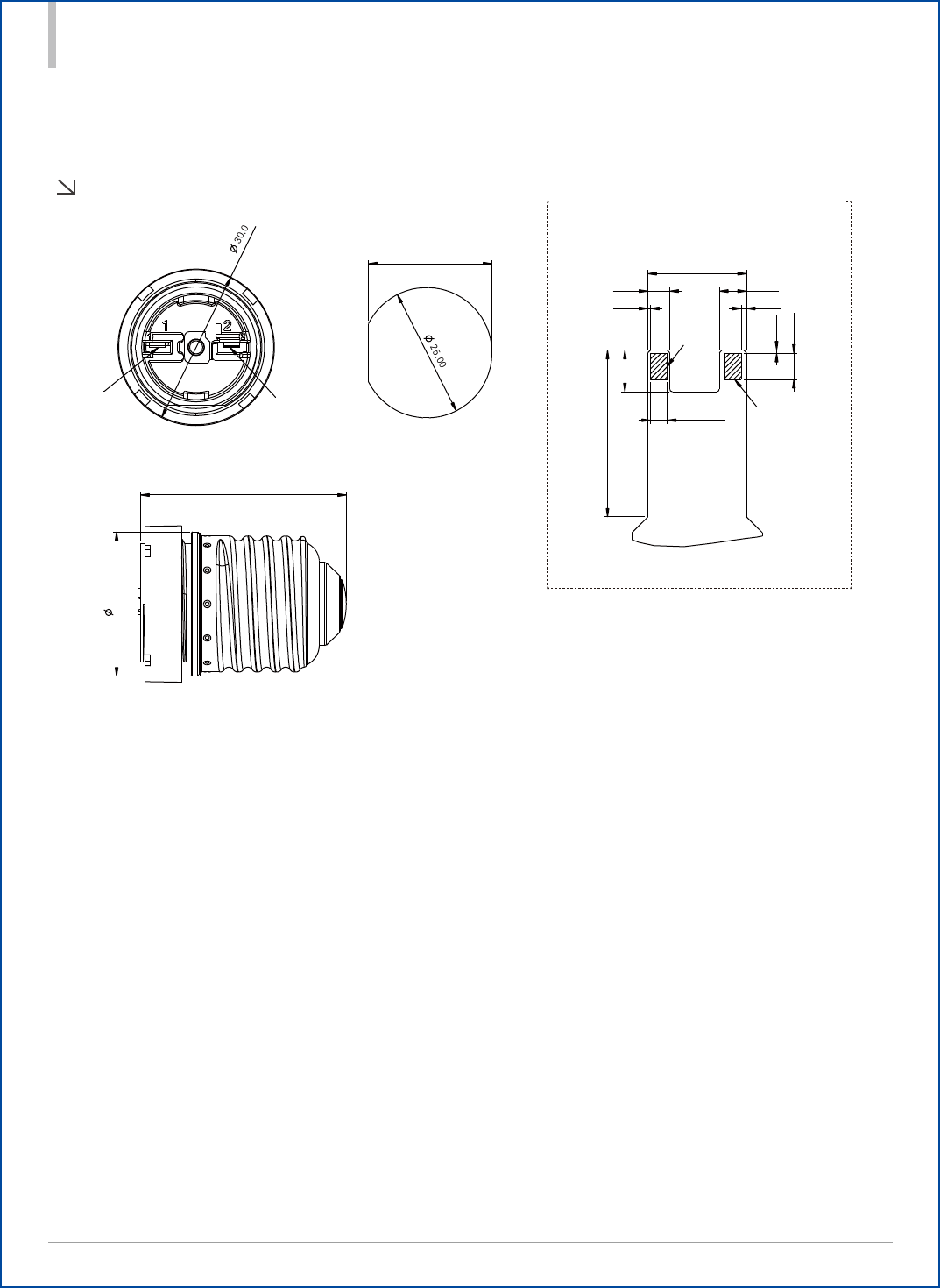 $\phi$ 30.0

1

2

$\phi$ 25.00

$\phi$