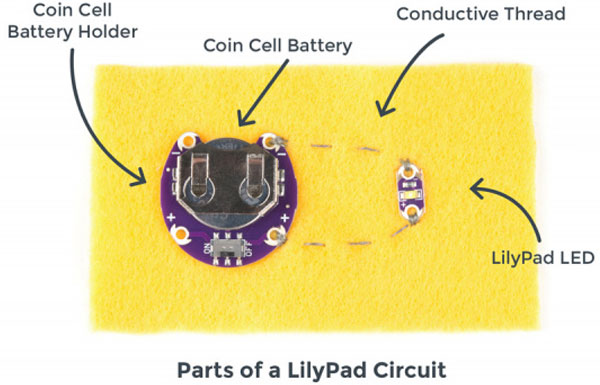 Coin Cell Battery Holder

Coin Cell Battery

Conductive Thread

ON OFF

LilyPad LED

Parts of a LilyPad Circuit